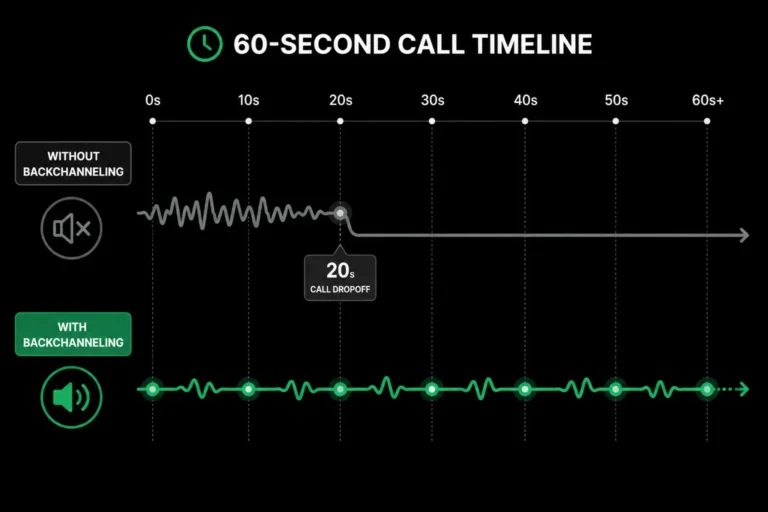 60-SECOND CALL TIMELINE

0s
10s
20s
30s
40s
50s
60s+

WITHOUT BACKCHANNELING

20s
CALL DROPOFF

WITH BACKCHANNELING